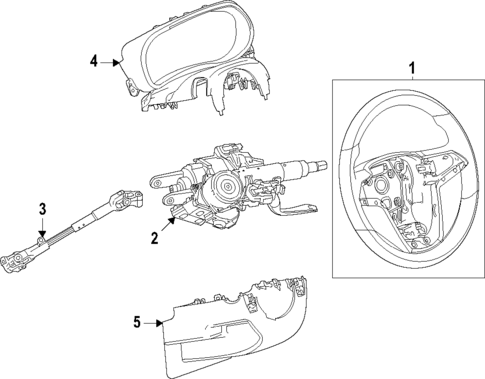 4
1
3
2
5