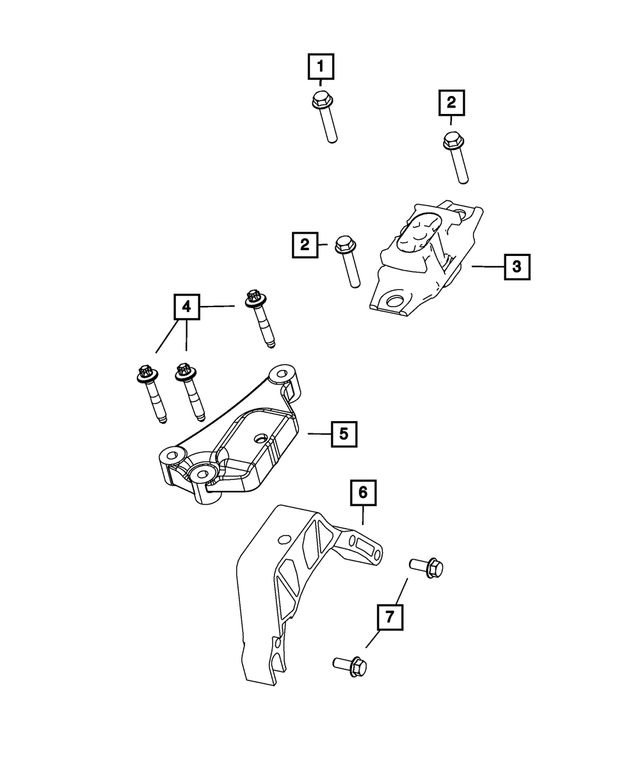 1
2
2
3
4
5
6
7