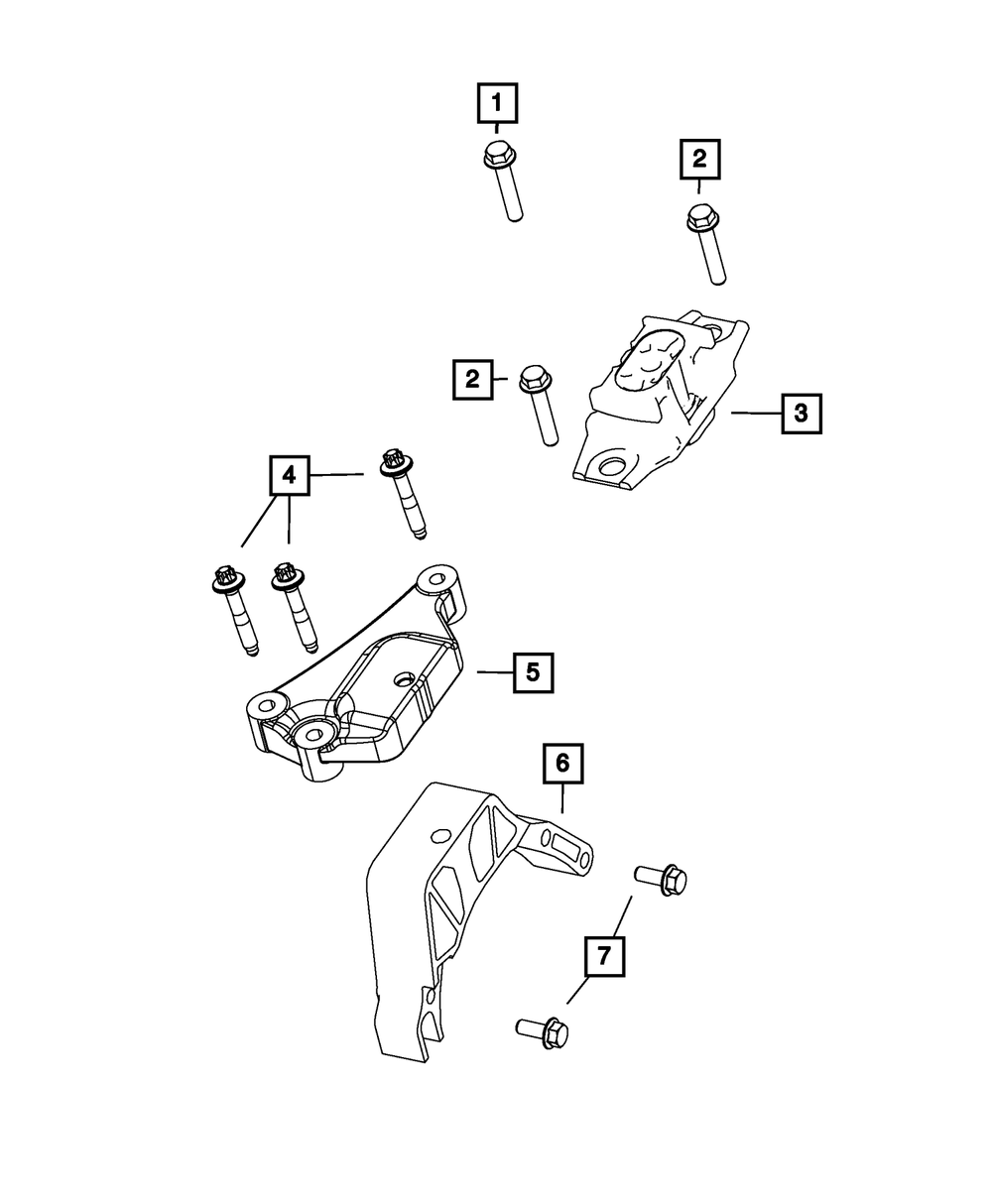 1
2
2
3
4
5
6
7