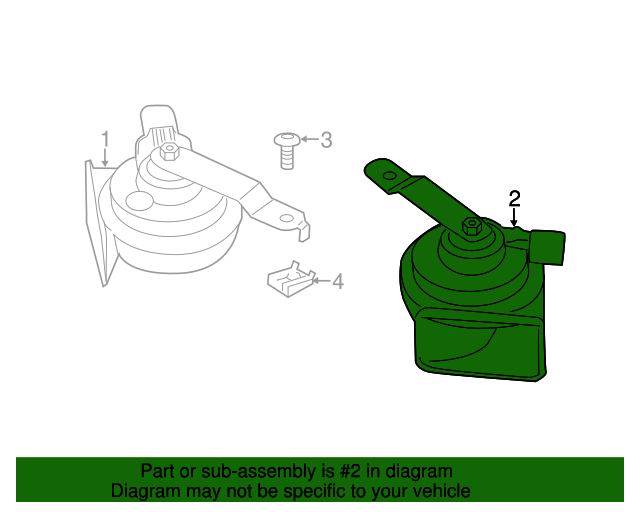 1

3

2

4

Part or sub-assembly is #2 in diagram
Diagram may not be specific to your vehicle