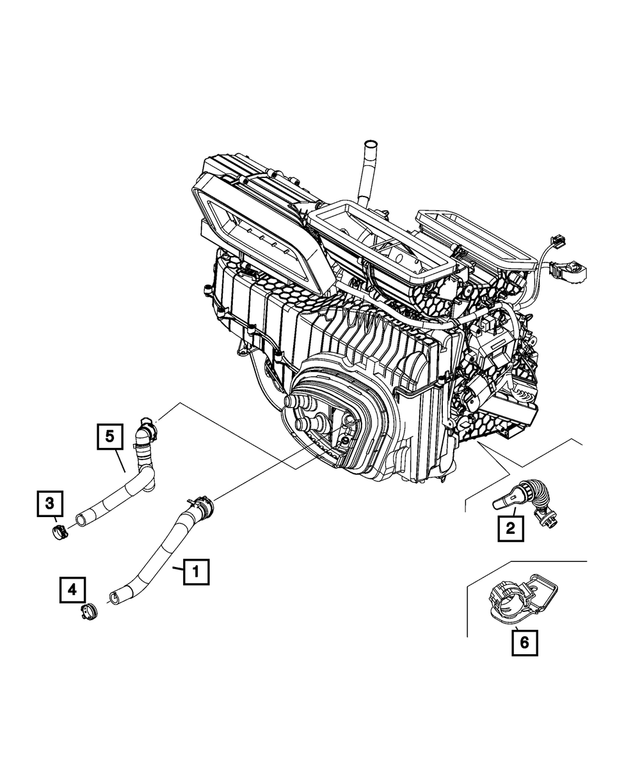 5
3
1
4
2
6