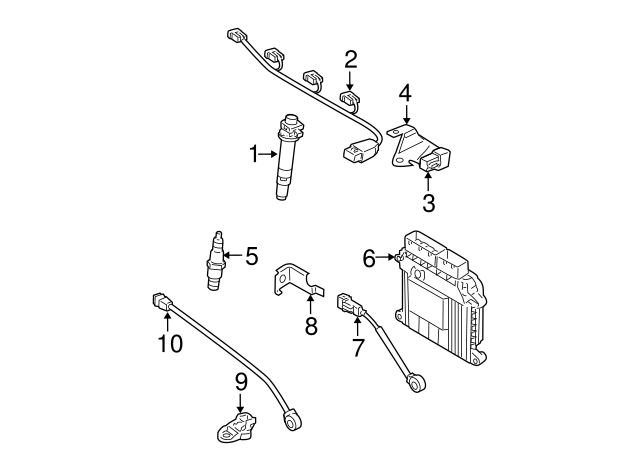 2
4
1
3
5
6
8
10
7
9