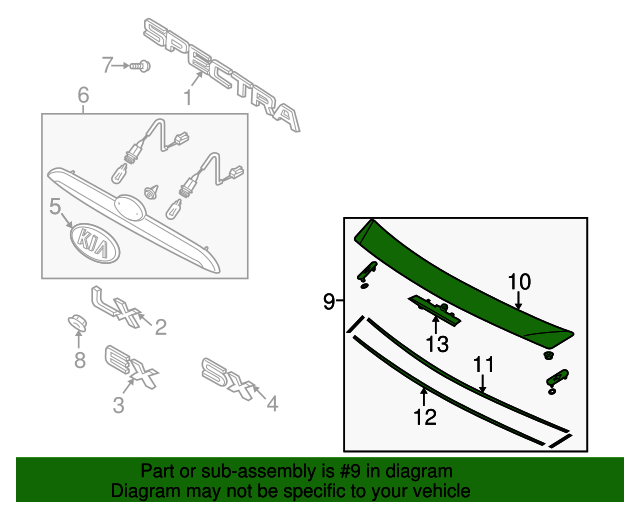 SPECTRA

7

1

6

5

KIA

LX

2

8

EX

3

SX

4

9

10

13

11

12

Part or sub-assembly is #9 in diagram
Diagram may not be specific to your vehicle