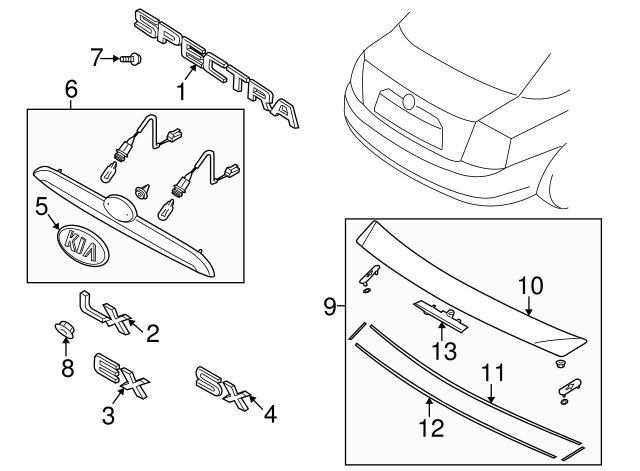 SPECTRA
7
1
6
5
KIA
LX
2
8
EX
3
SX
4
9
10
13
11
12