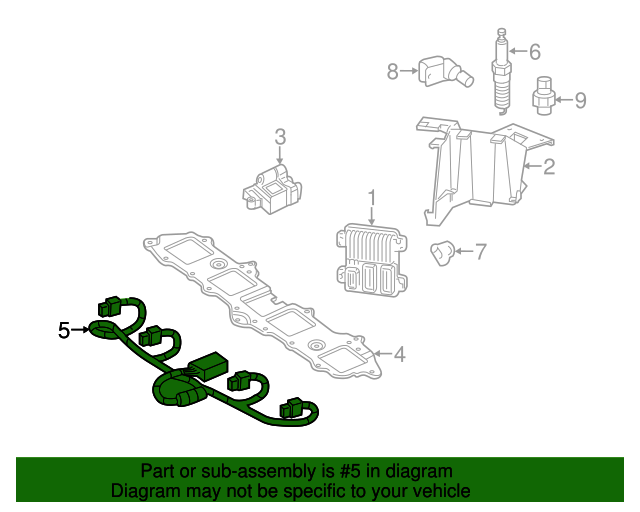 8
6
9
3
2
1
7
5
4

Part or sub-assembly is #5 in diagram
Diagram may not be specific to your vehicle