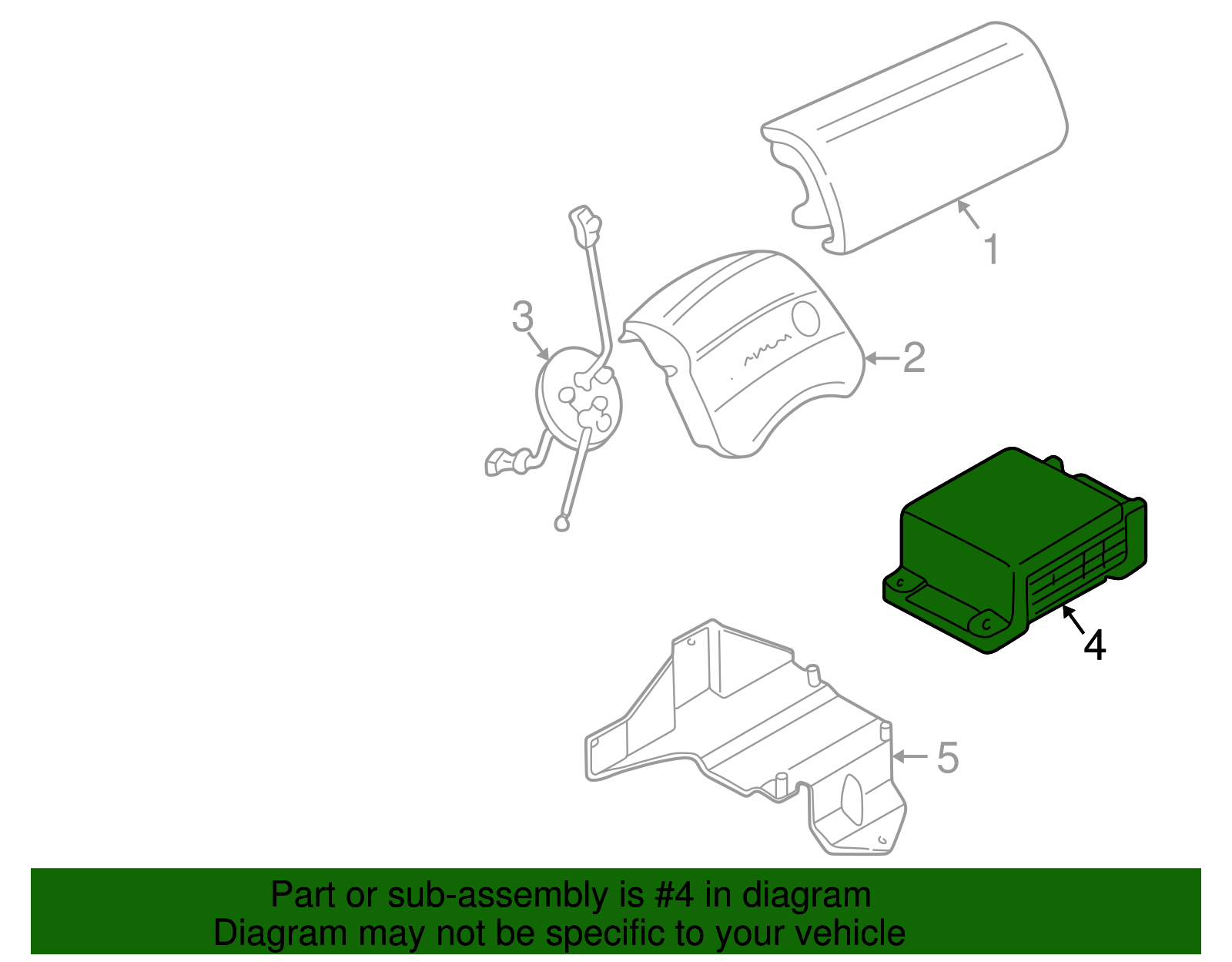 1
3
2
4
5
Part or sub-assembly is #4 in diagram
Diagram may not be specific to your vehicle