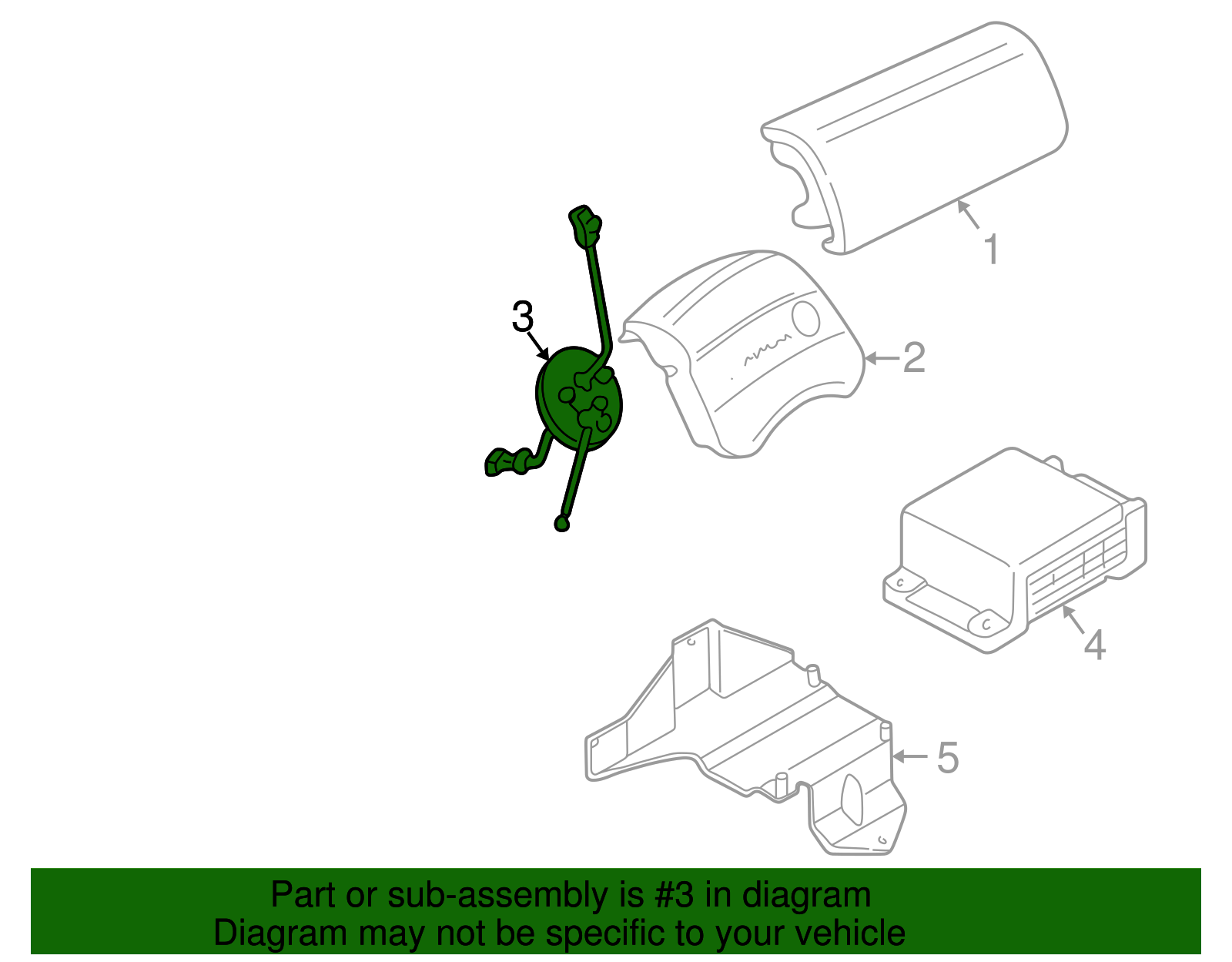 1

3

2

4

5

Part or sub-assembly is #3 in diagram
Diagram may not be specific to your vehicle