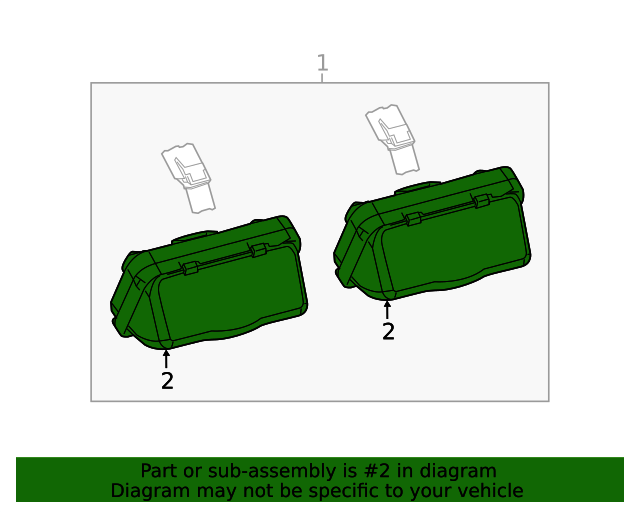 1

2

2

Part or sub-assembly is #2 in diagram
Diagram may not be specific to your vehicle