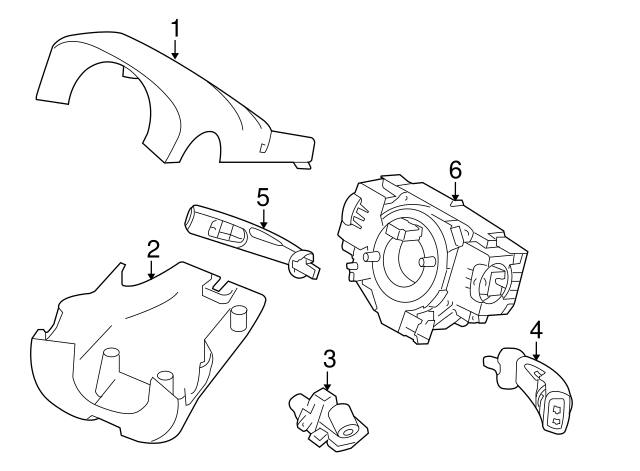 1
6
5
2
4
3