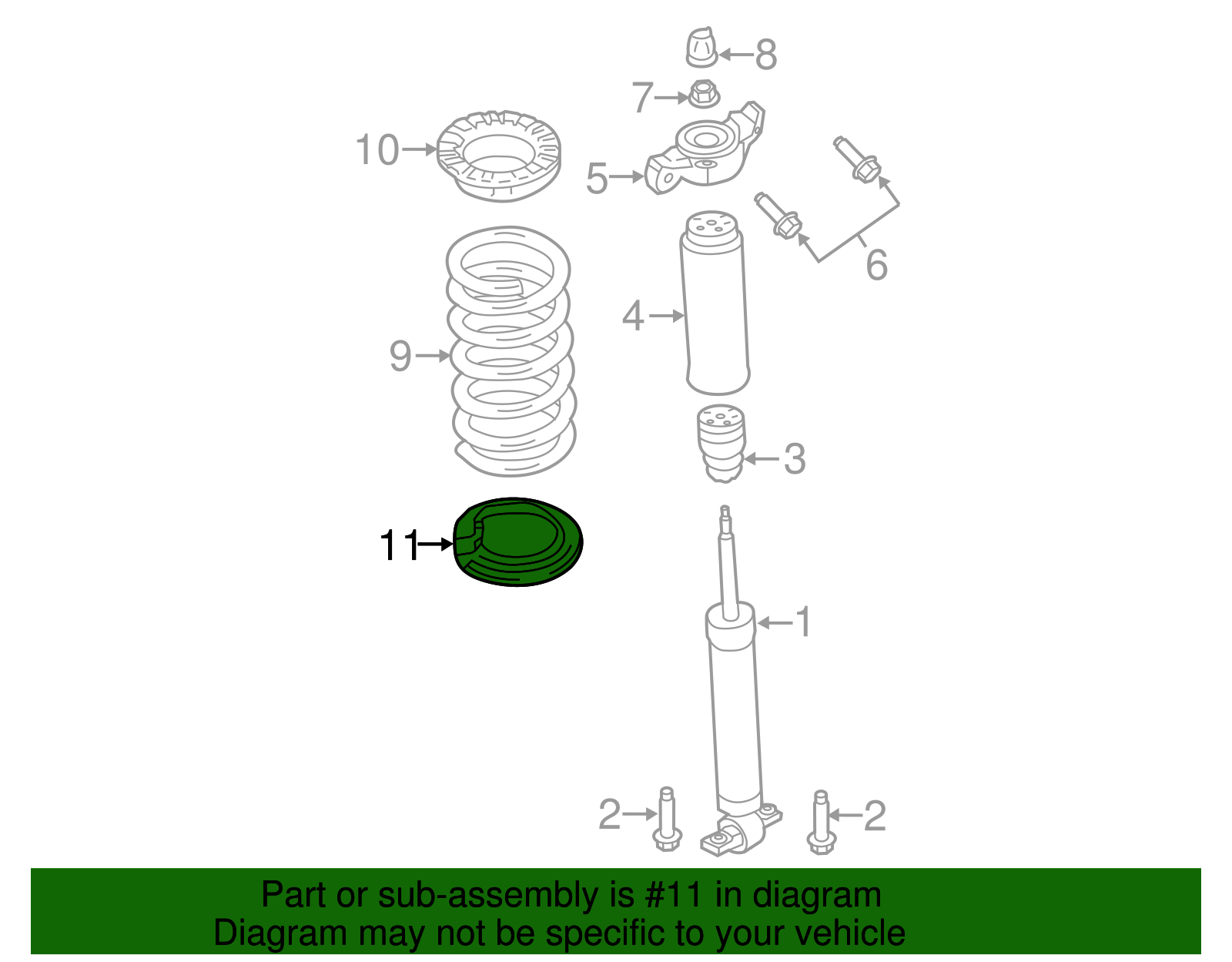 8
7
10
5
6
4
9
3
11
1
2
2

Part or sub-assembly is #11 in diagram
Diagram may not be specific to your vehicle