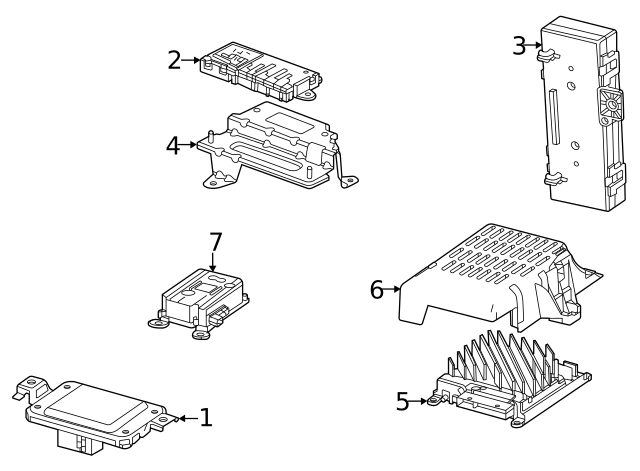 2
3
4
7
6
5
1