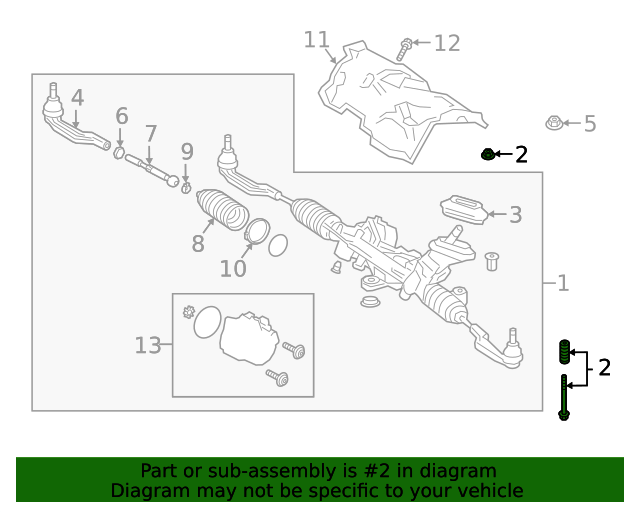 11
12
4
6
7
9
5
2
3
8
10
1
13
2

Part or sub-assembly is #2 in diagram
Diagram may not be specific to your vehicle