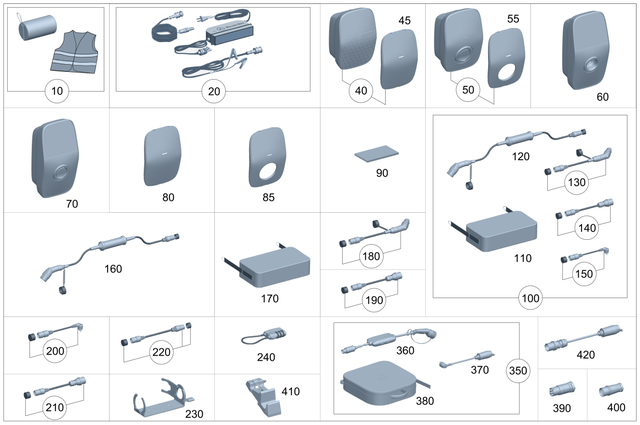 10

20

45
40

55
50

60

70

80

85

90

120
130
140
110
150
100

160

170

180

190

200

220

240

360
370
350
380

420

210

230

410

390

400