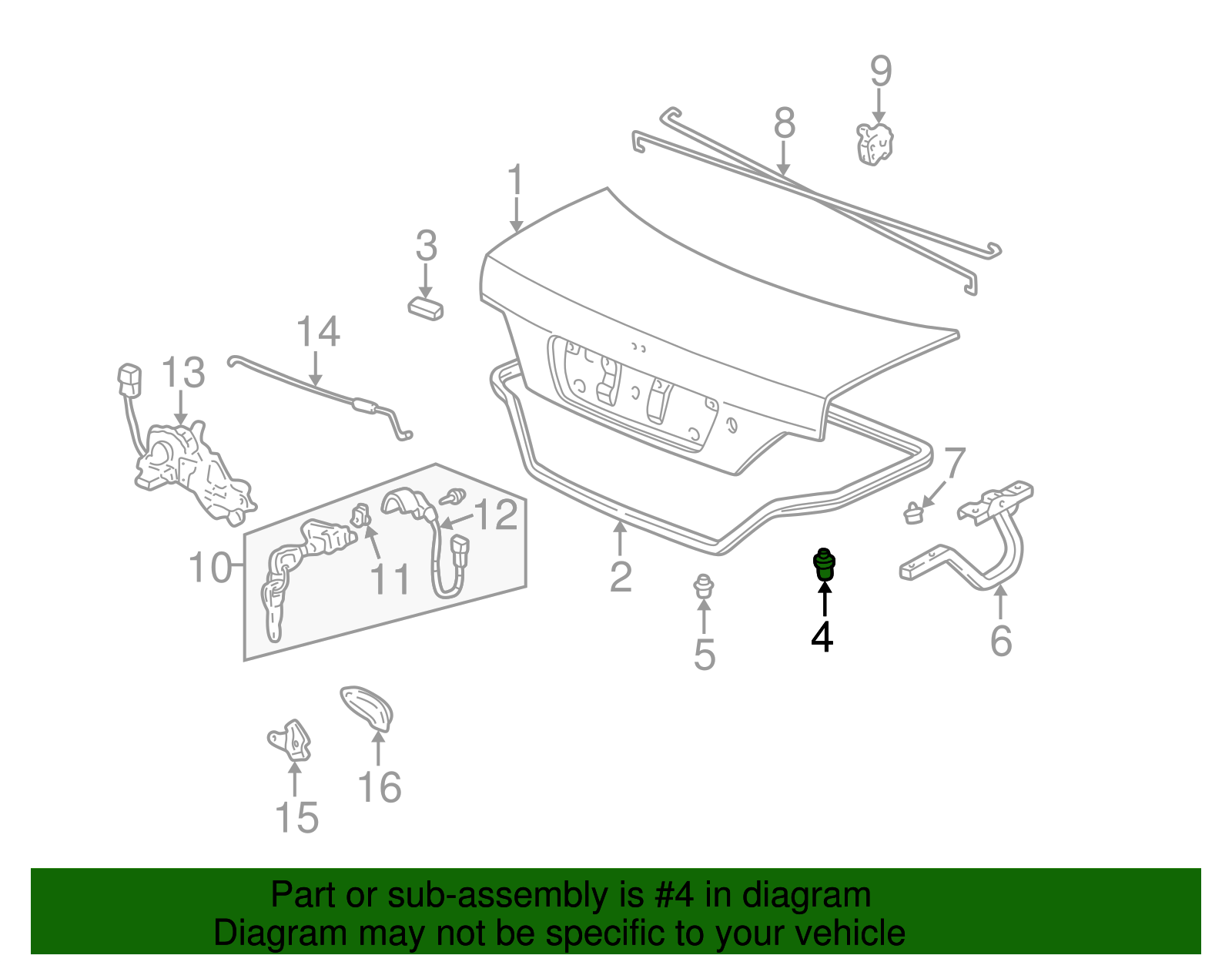 9
8
1
3
14
13
7
12
10
11
2
5
4
6
16
15

Part or sub-assembly is #4 in diagram
Diagram may not be specific to your vehicle