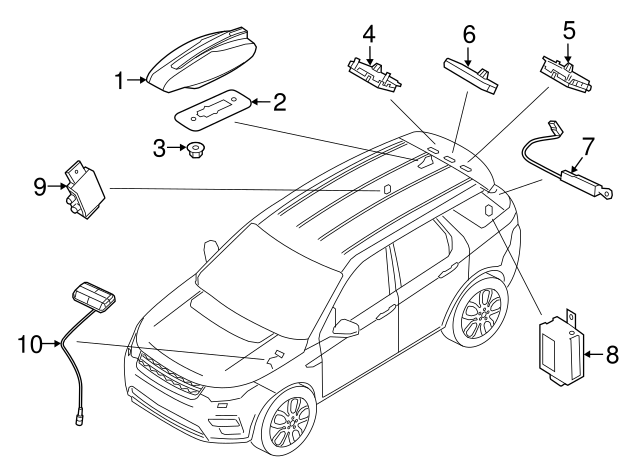 1
2
3
4
6
5
7
9
10
8