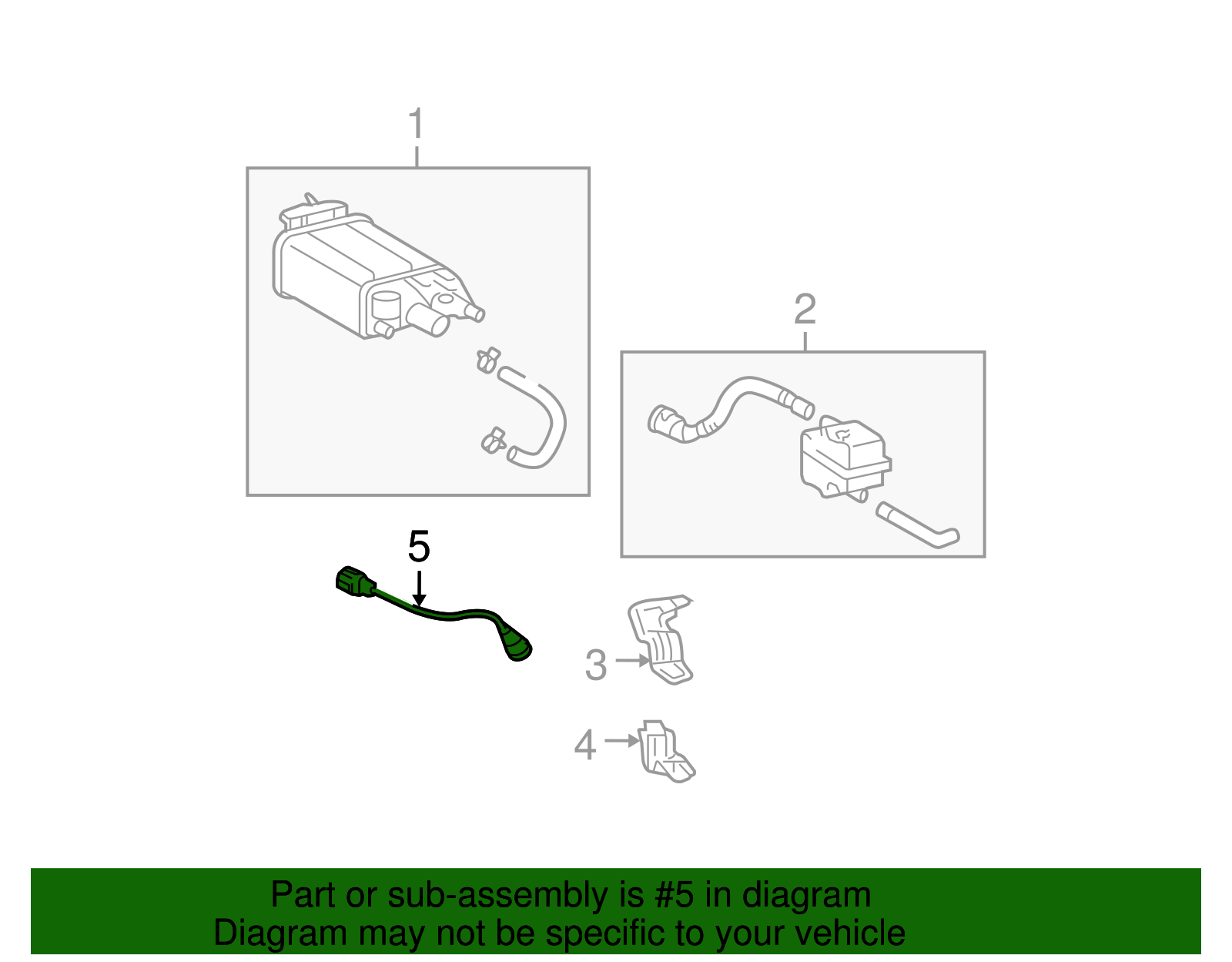 1

2

5

3

4

Part or sub-assembly is #5 in diagram
Diagram may not be specific to your vehicle