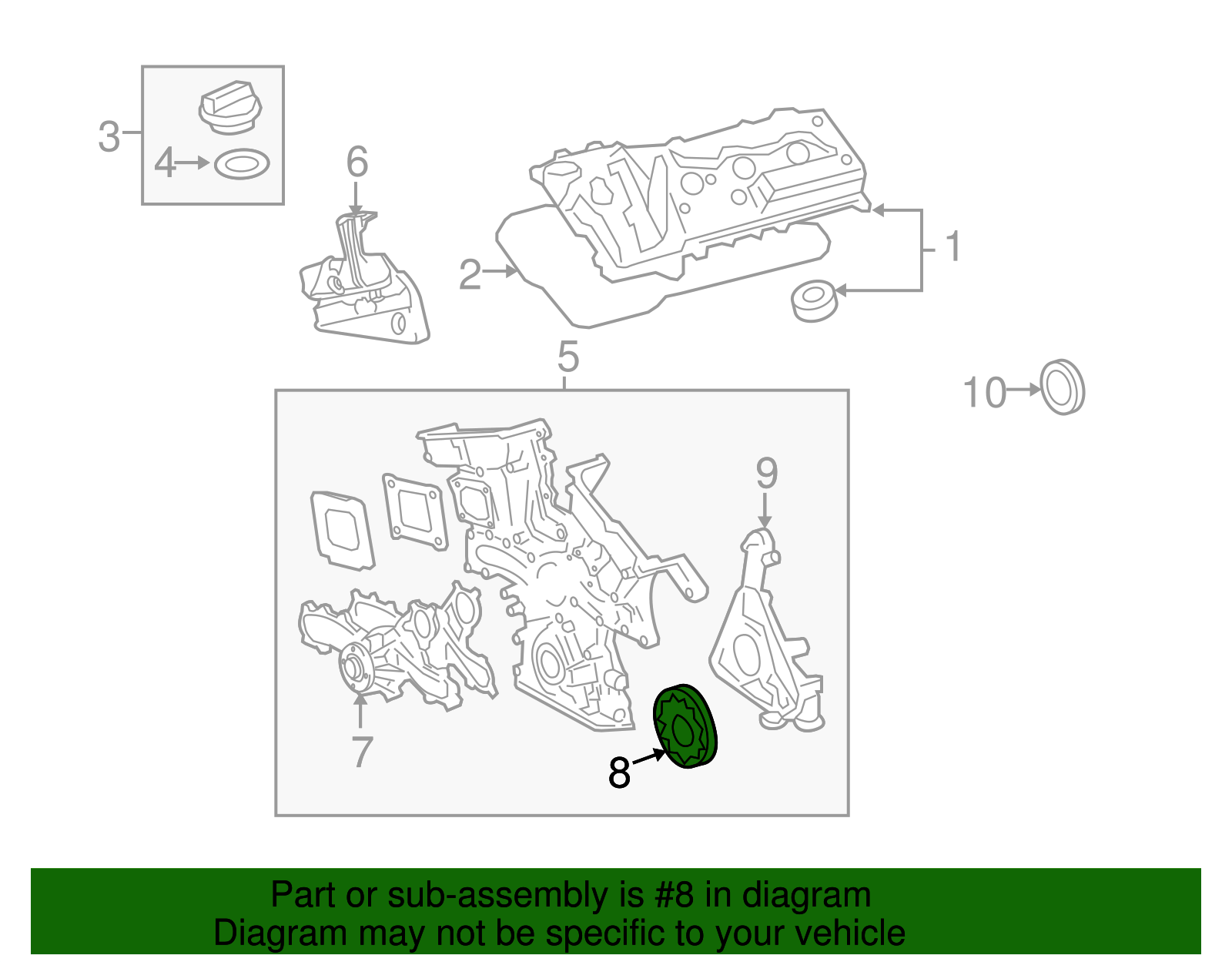 3
4
6
2
1
5
10
9
7
8

Part or sub-assembly is #8 in diagram
Diagram may not be specific to your vehicle