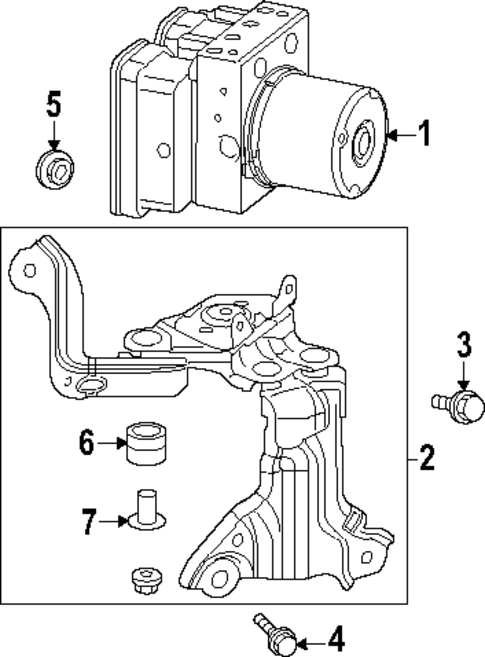 5
1
3
6
2
7
4