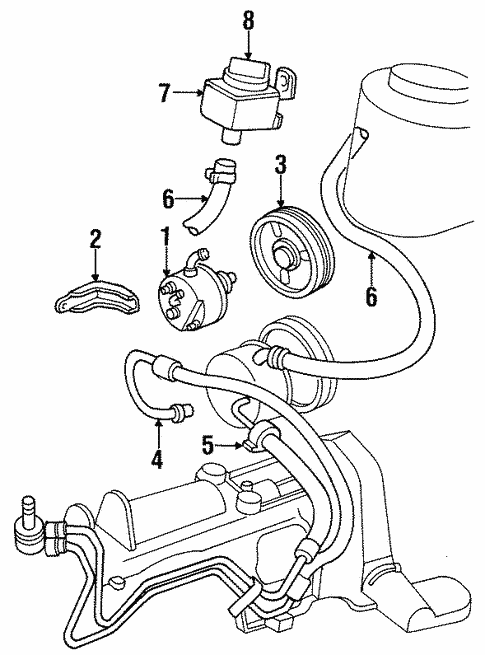 8
7
3
6
2
1
6
4
5