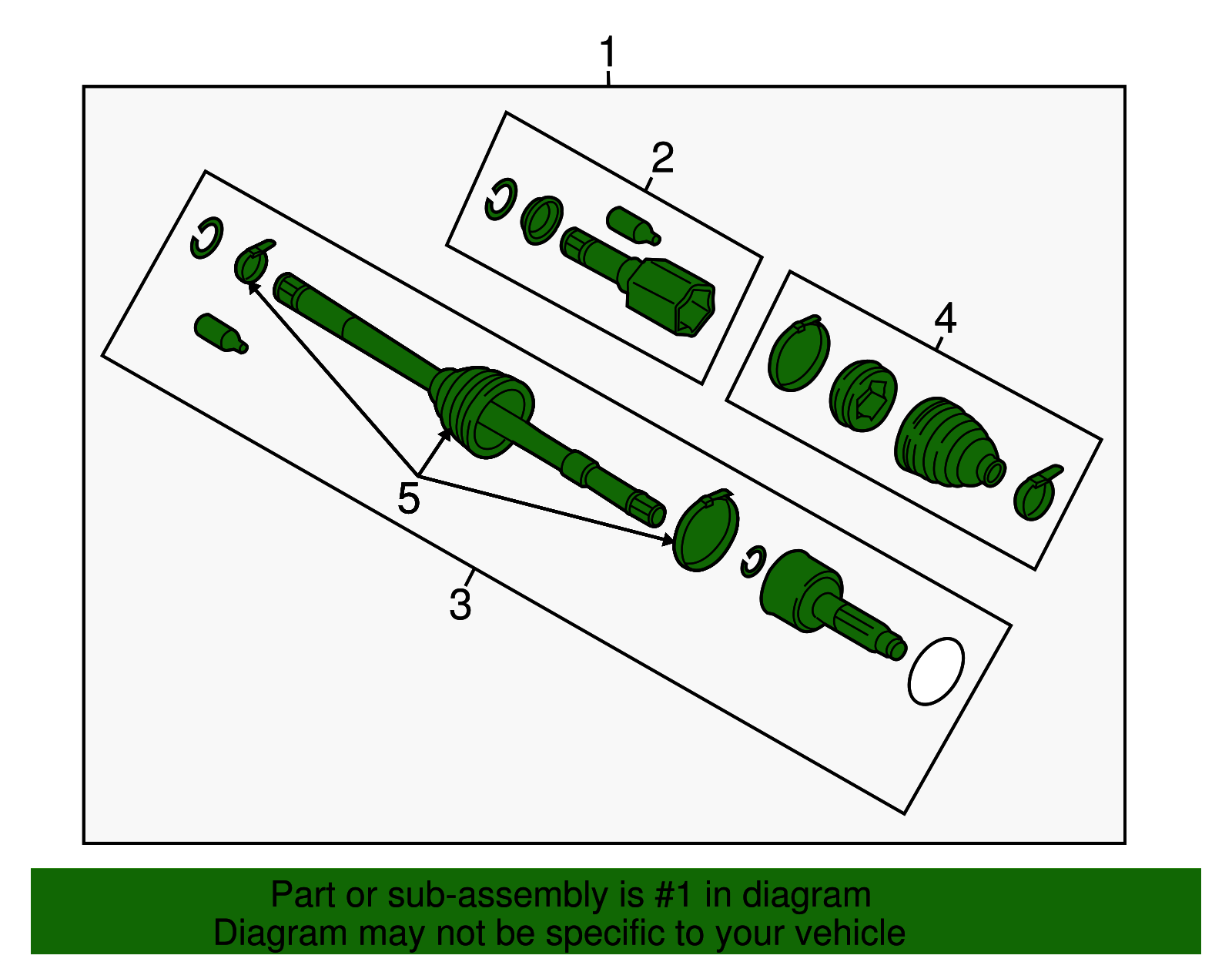 1

2

4

5

3

Part or sub-assembly is #1 in diagram
Diagram may not be specific to your vehicle