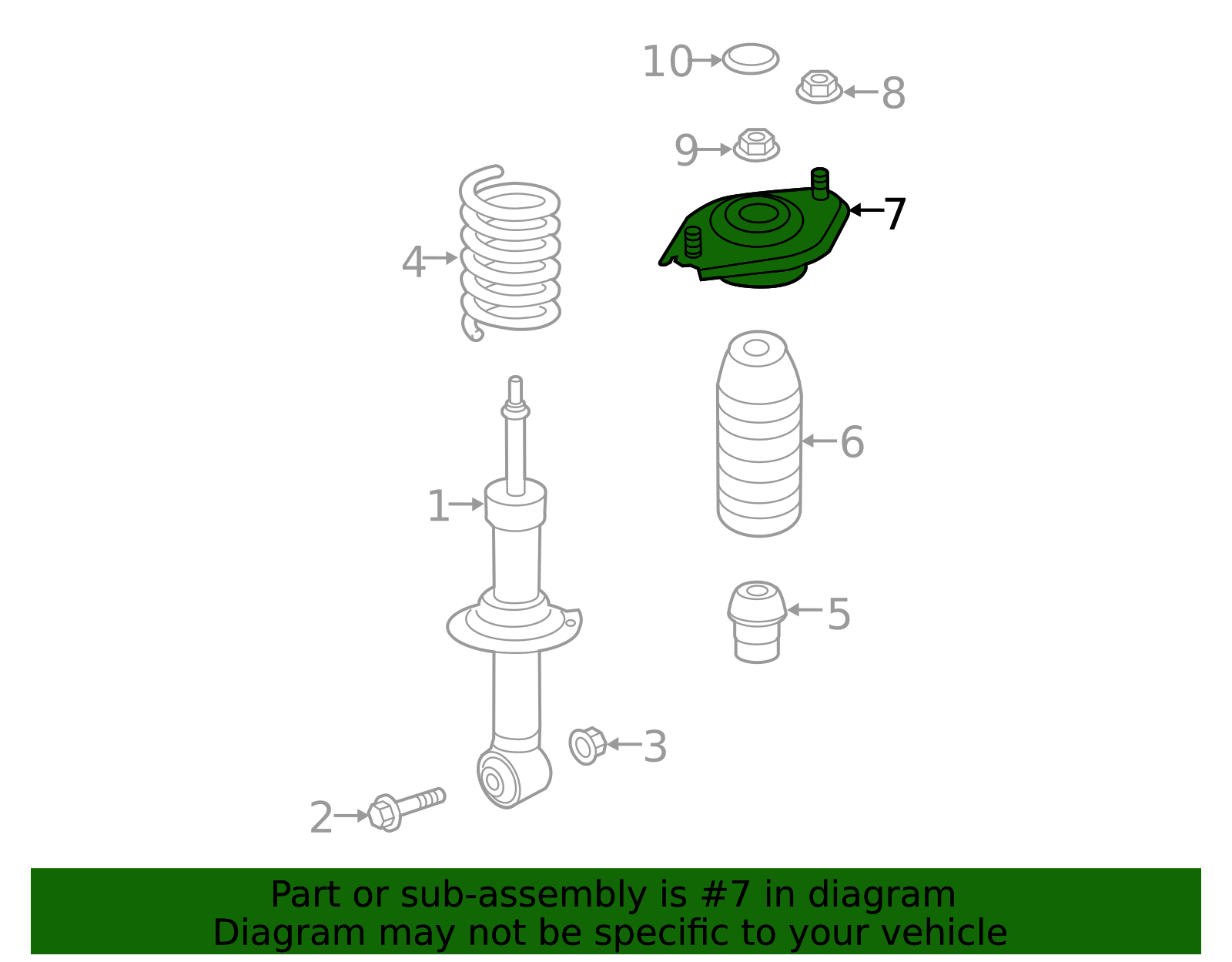 10
8
9
7
4
6
1
5
3
2

Part or sub-assembly is #7 in diagram
Diagram may not be specific to your vehicle