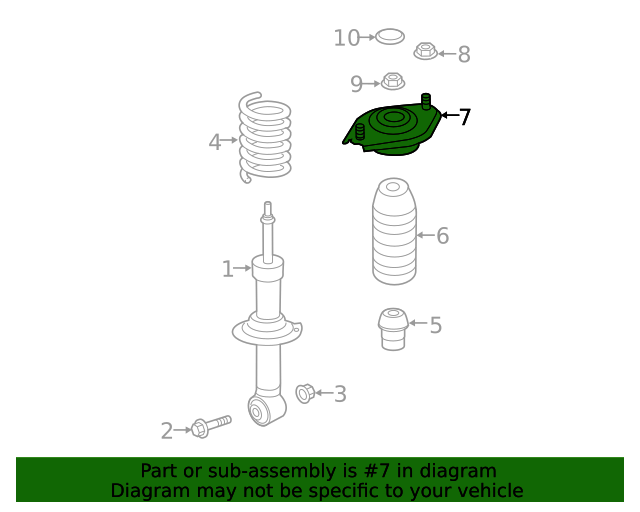 10
8
9
7
4
6
1
5
3
2

Part or sub-assembly is #7 in diagram
Diagram may not be specific to your vehicle