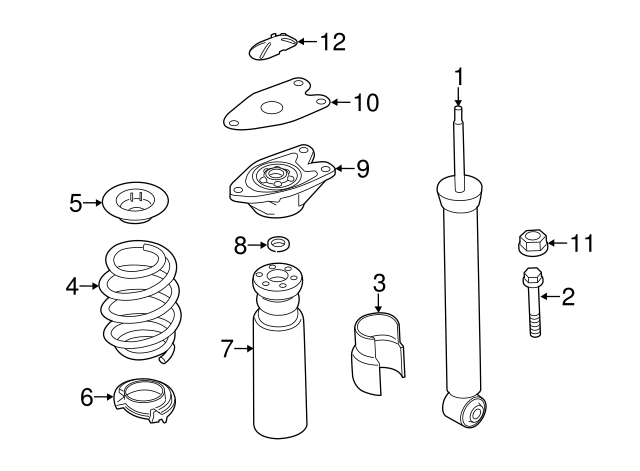 12
10
1
9
5
8
11
4
3
2
7
6