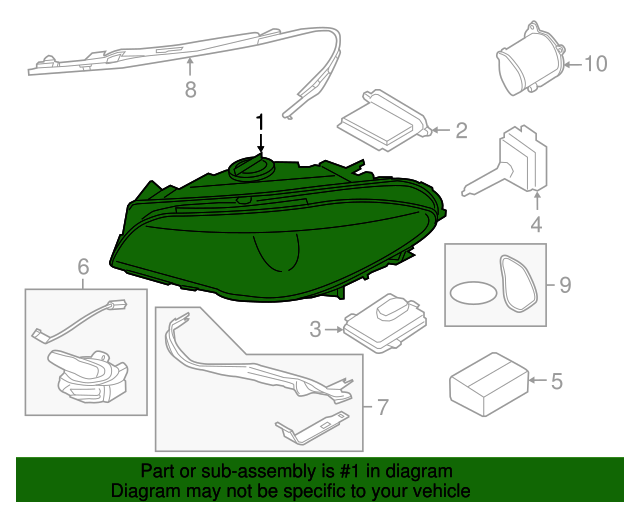 8
10
1
2
4
6
9
3
7
5
Part or sub-assembly is #1 in diagram
Diagram may not be specific to your vehicle