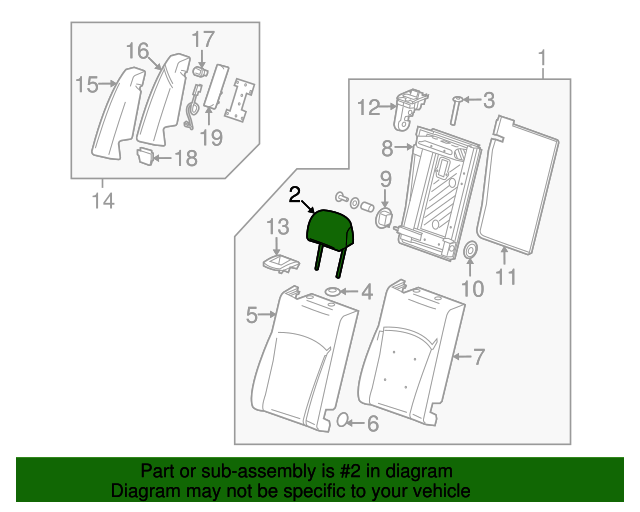 17
16
15
19
18
14
1
12
3
8
9
2
13
10
11
4
5
7
6

Part or sub-assembly is #2 in diagram
Diagram may not be specific to your vehicle