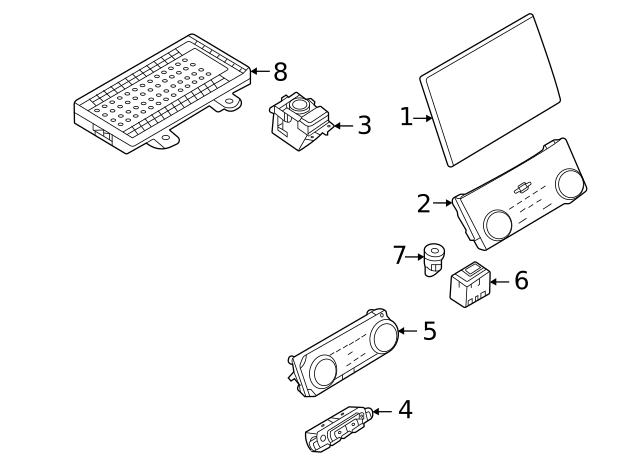 8
3
1
2
7
6
5
4