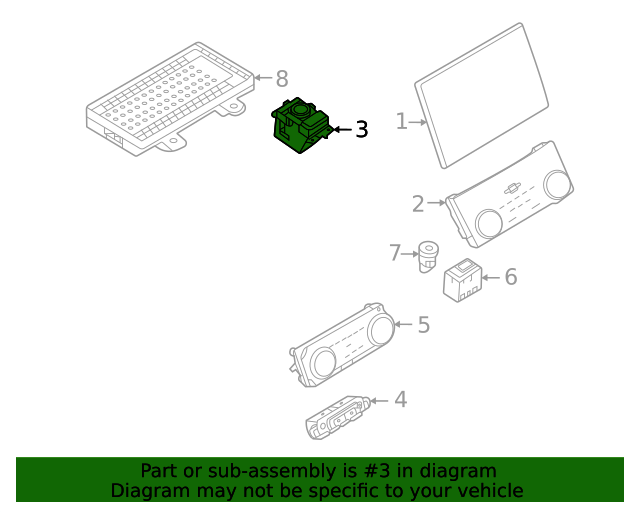 8
3
1
2
7
6
5
4

Part or sub-assembly is #3 in diagram
Diagram may not be specific to your vehicle