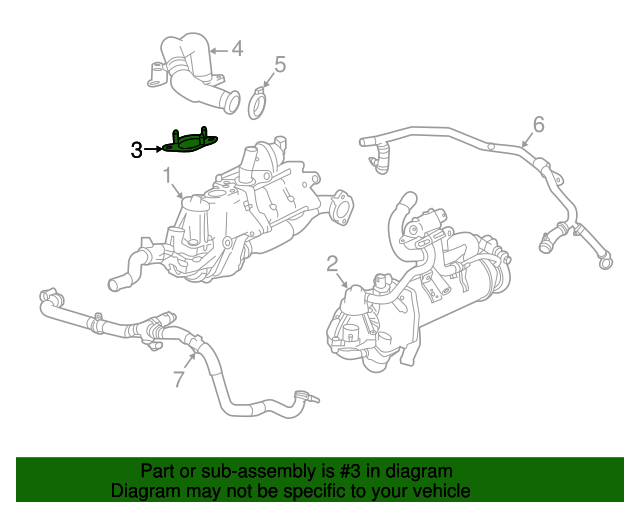 4
5
3
6
1
2
7

Part or sub-assembly is #3 in diagram
Diagram may not be specific to your vehicle