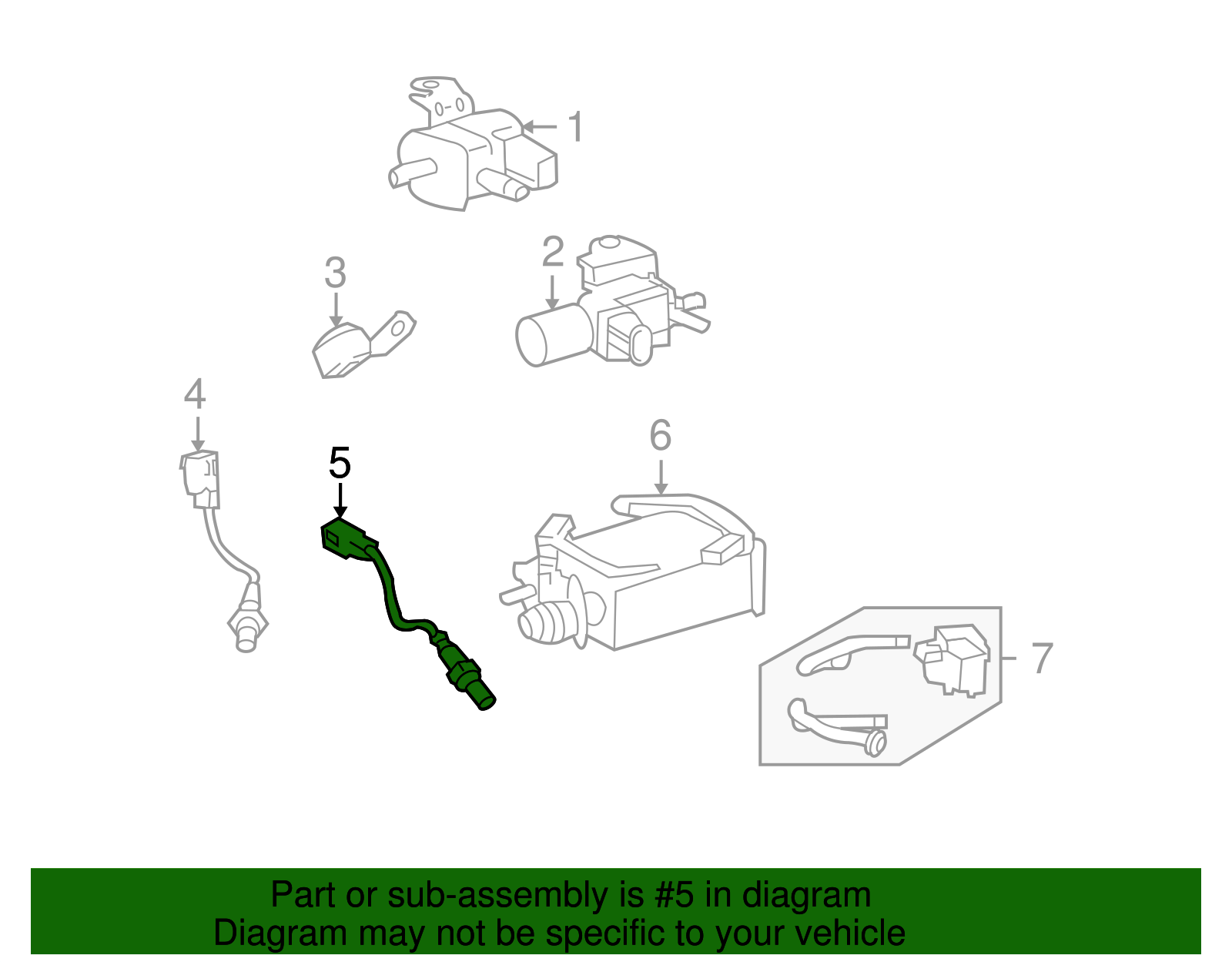 1
2
3
4
5
6
7

Part or sub-assembly is #5 in diagram
Diagram may not be specific to your vehicle