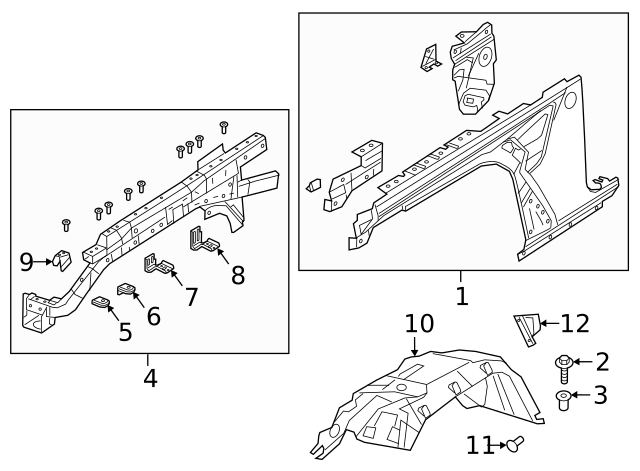 9
8
7
6
5
4
1
10
12
2
3
11