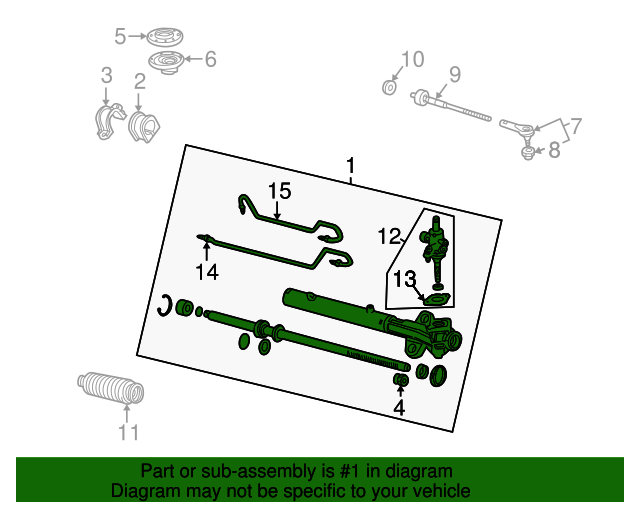 5
6
3
2
10
9
7
8
1
15
12
14
13
4
11

Part or sub-assembly is #1 in diagram
Diagram may not be specific to your vehicle