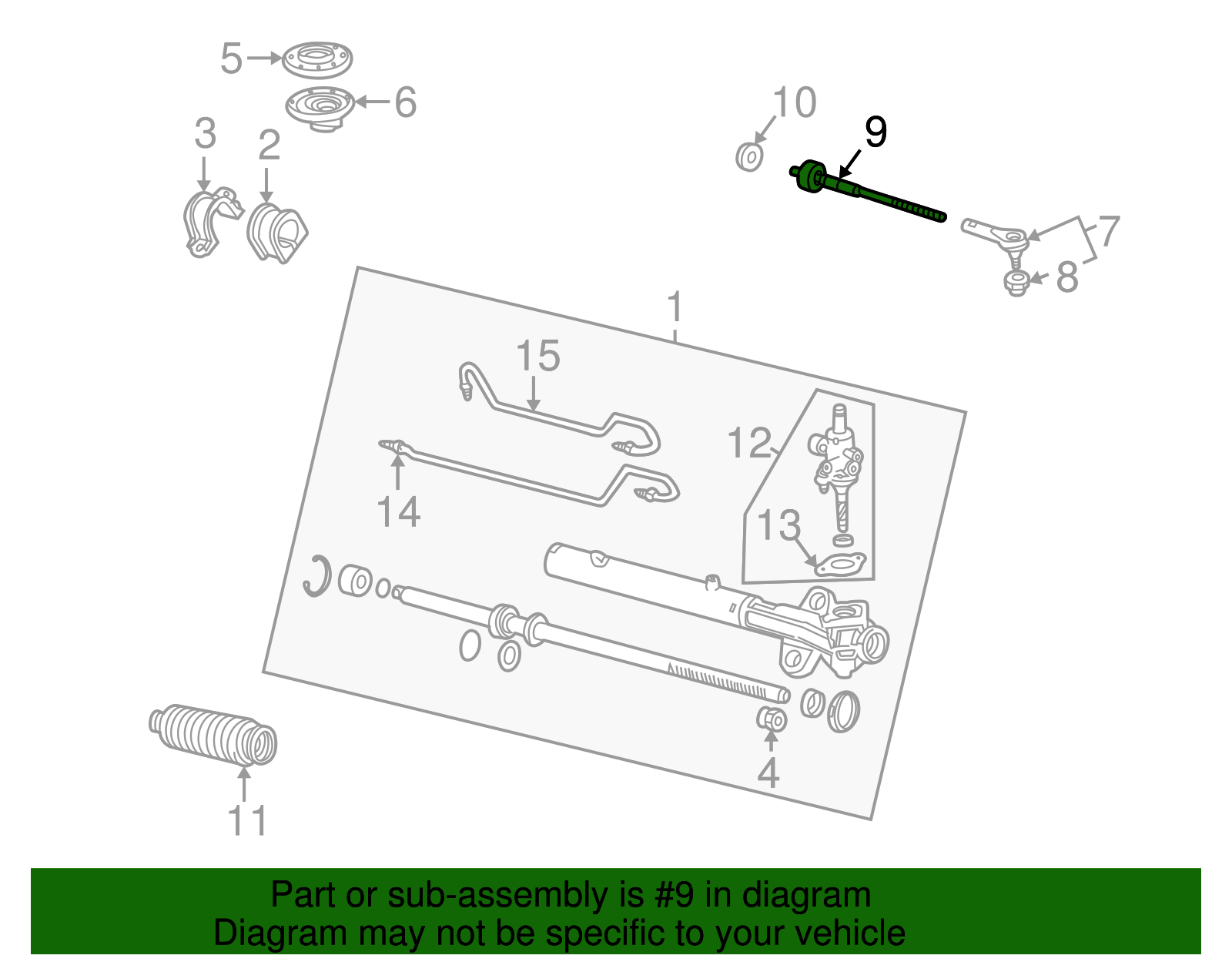 5
6
3
2
10
9
7
8
1
15
12
14
13
4
11

Part or sub-assembly is #9 in diagram
Diagram may not be specific to your vehicle