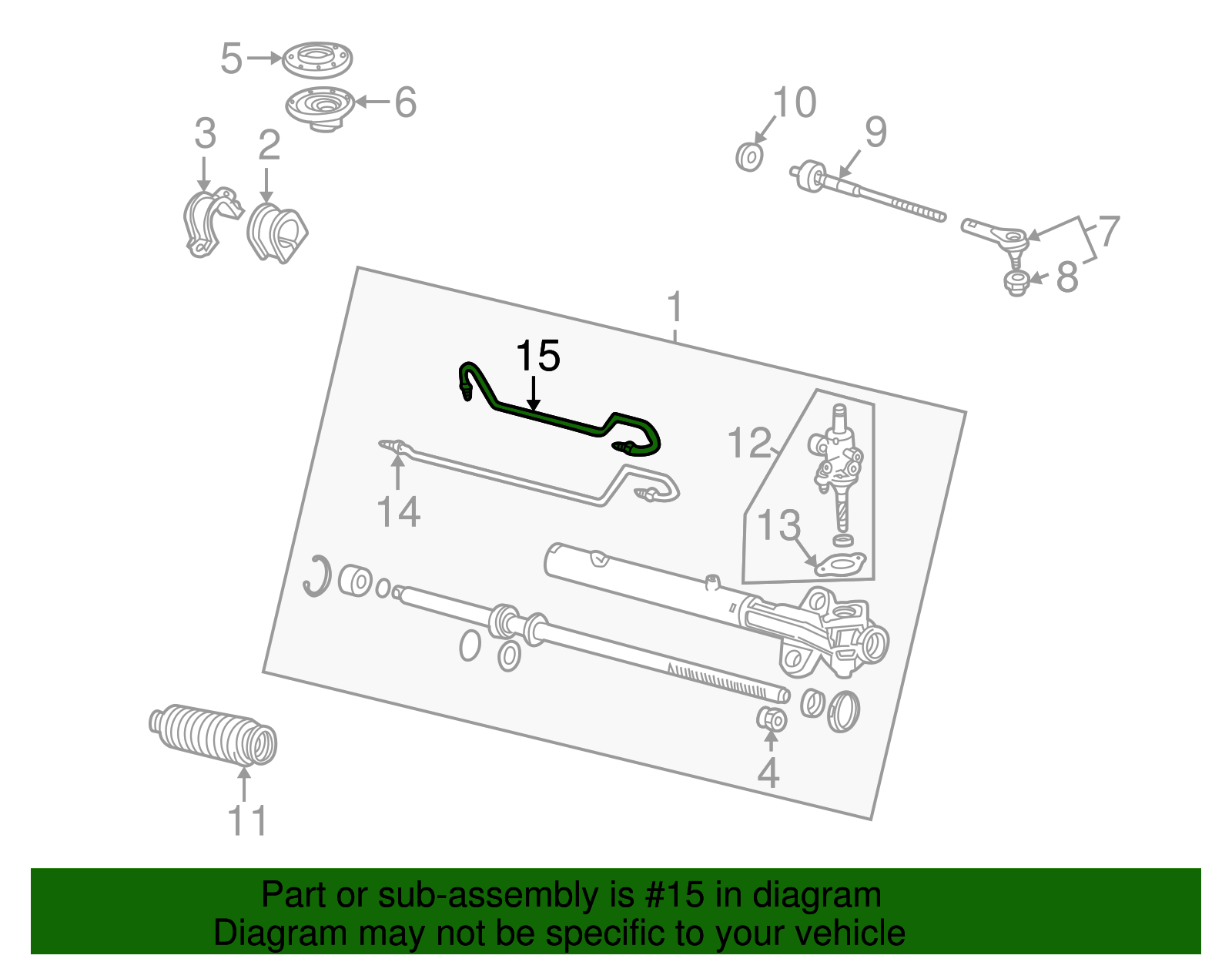 5
6
3
2
10
9
7
8
1
15
12
14
13
4
11

Part or sub-assembly is #15 in diagram
Diagram may not be specific to your vehicle