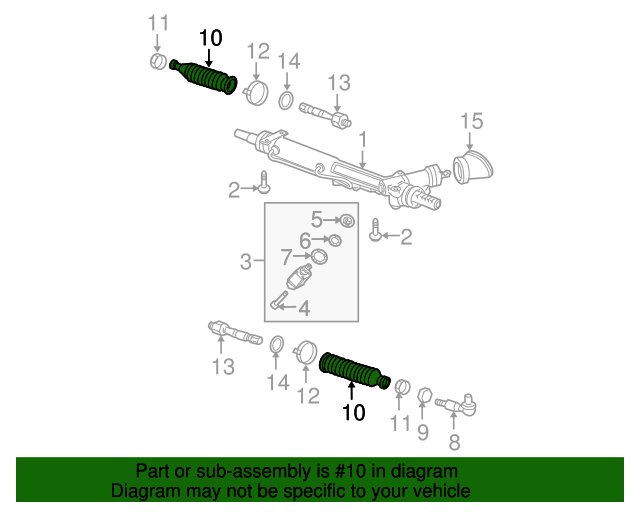 11
10
12
14
13
15
1
2
5
6
7
3
4
2
13
14
12
10
11
9
8

Part or sub-assembly is #10 in diagram
Diagram may not be specific to your vehicle