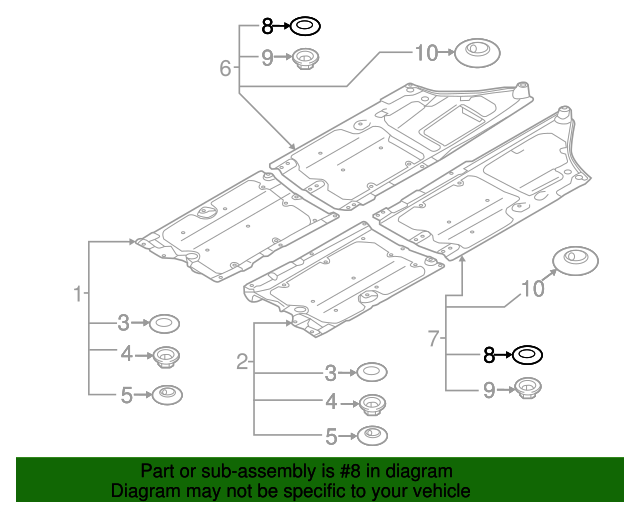 8
9
6
10
1
3
4
5
2
3
4
5
10
7
8
9

Part or sub-assembly is #8 in diagram
Diagram may not be specific to your vehicle