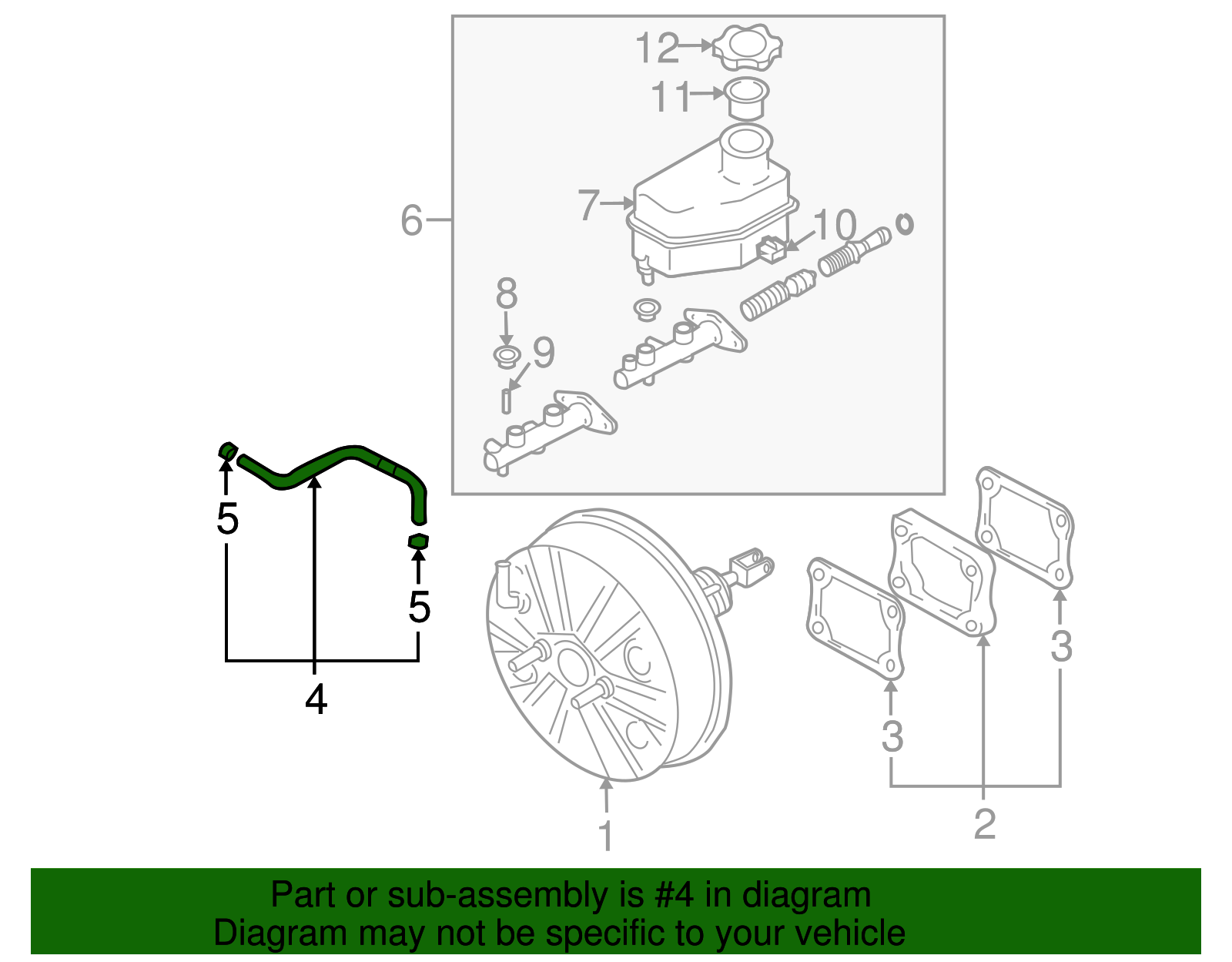 12
11
7
6
10
8
9
5
5
4
3
3
2
1

Part or sub-assembly is #4 in diagram
Diagram may not be specific to your vehicle