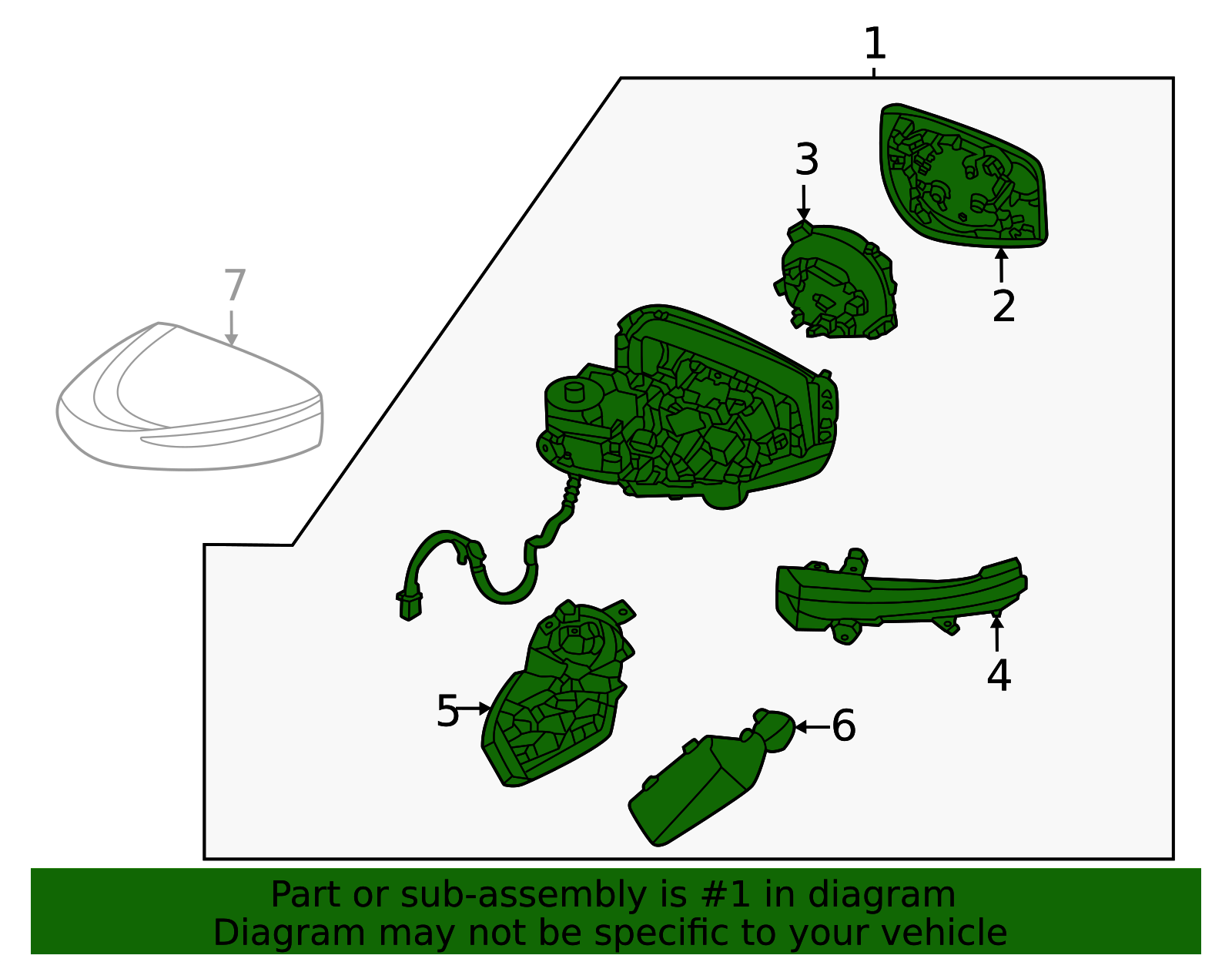 1
3
2
7
4
5
6
Part or sub-assembly is #1 in diagram
Diagram may not be specific to your vehicle