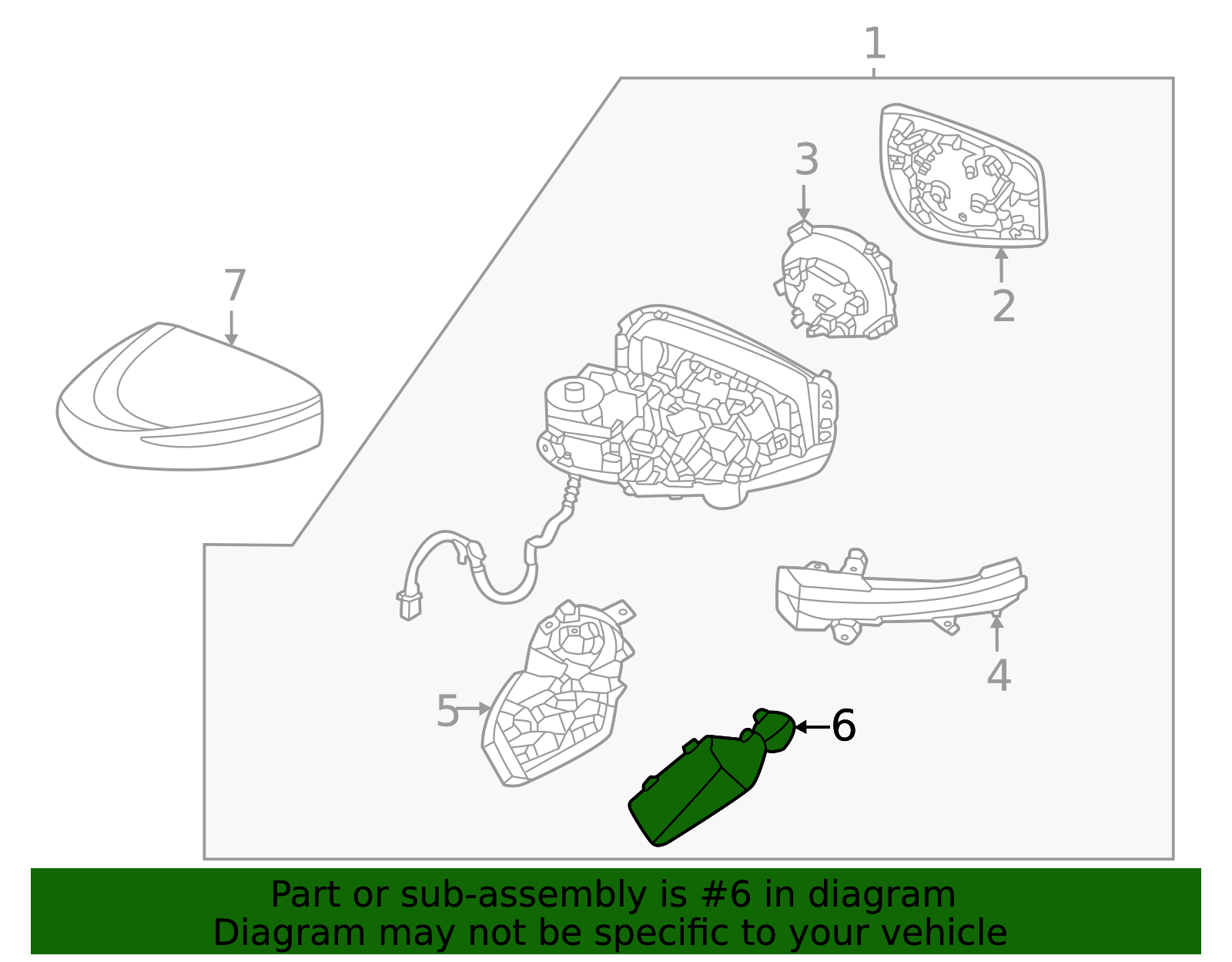 1
3
2
7
4
5
6
Part or sub-assembly is #6 in diagram
Diagram may not be specific to your vehicle