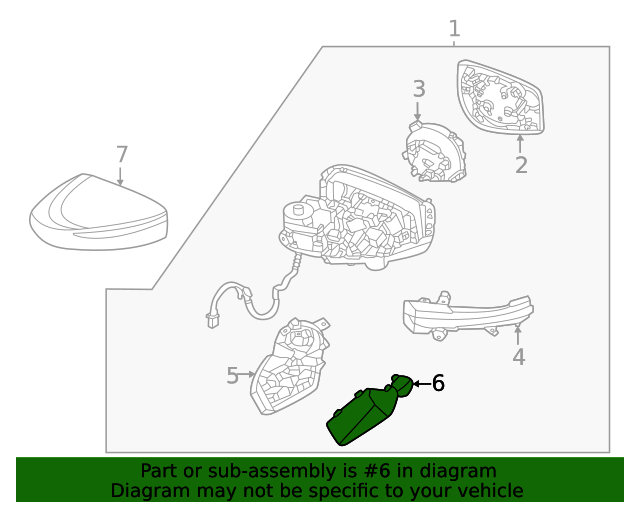 1
3
2
7
4
5
6
Part or sub-assembly is #6 in diagram
Diagram may not be specific to your vehicle