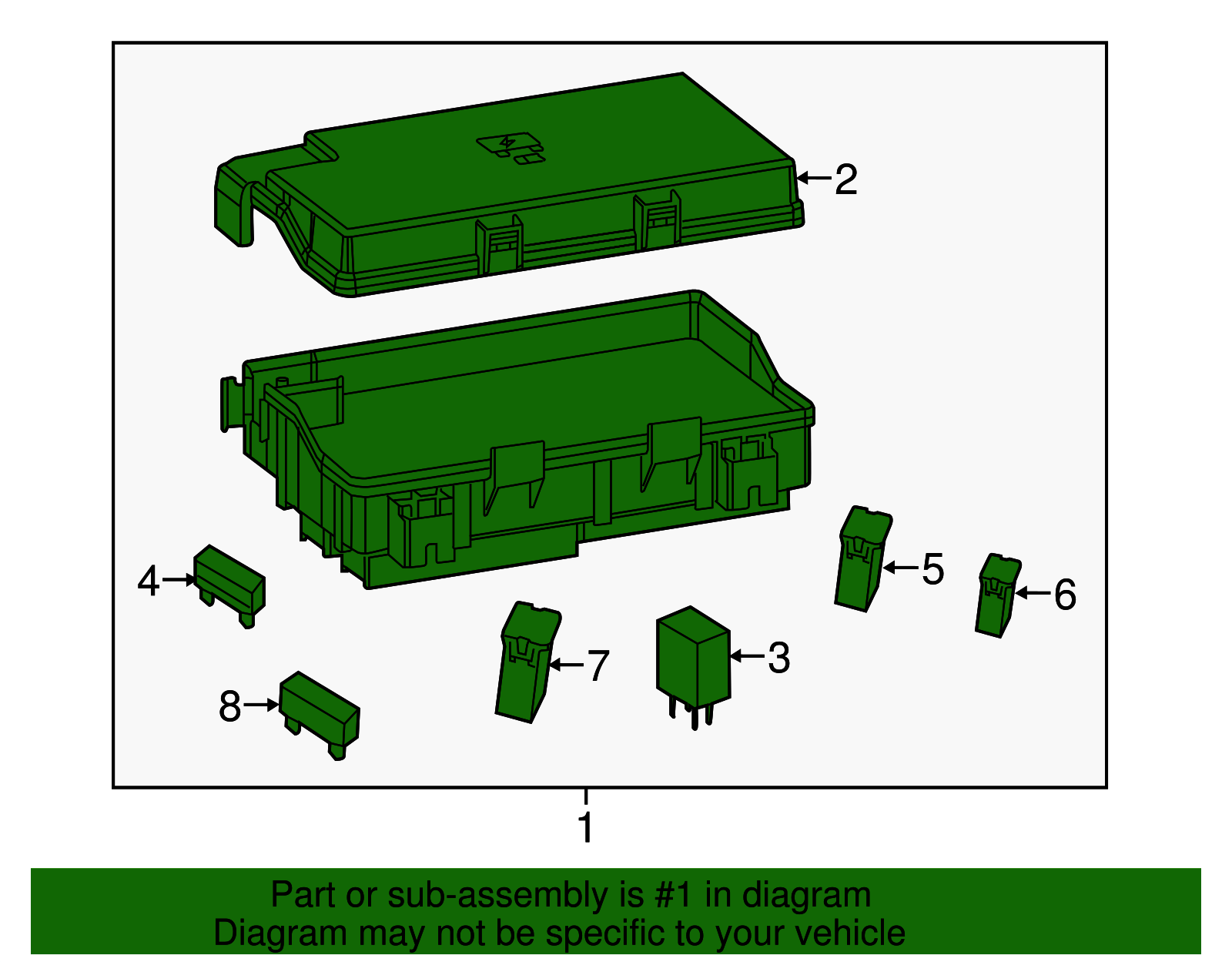 2
4
5
6
7
3
8
1

Part or sub-assembly is #1 in diagram
Diagram may not be specific to your vehicle