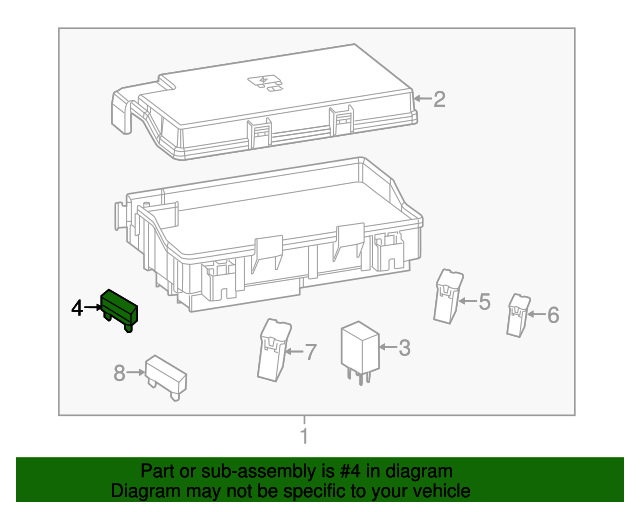 2
4
5
6
7
3
8
1
Part or sub-assembly is #4 in diagram
Diagram may not be specific to your vehicle