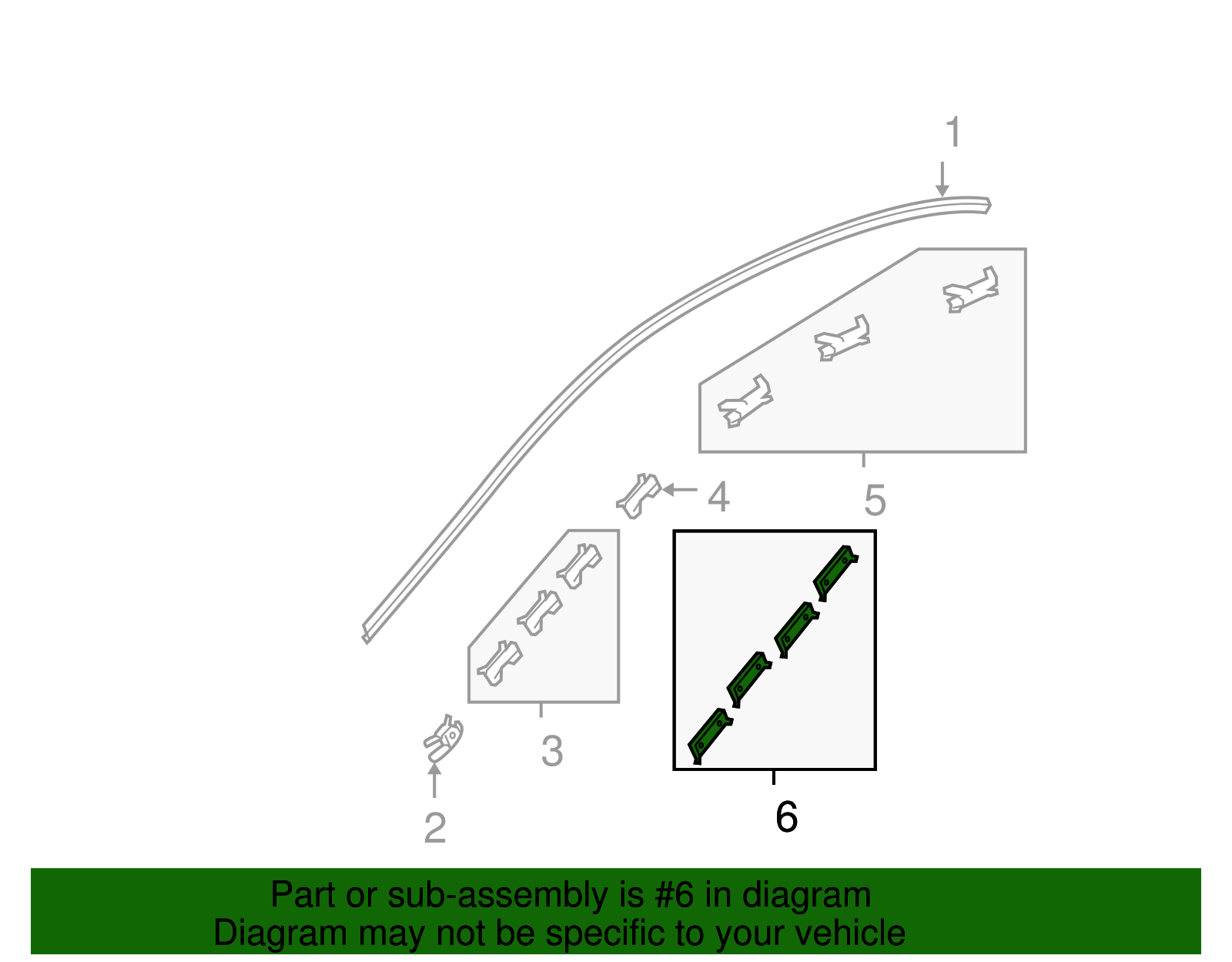 1

4

5

3

2

6

Part or sub-assembly is #6 in diagram
Diagram may not be specific to your vehicle