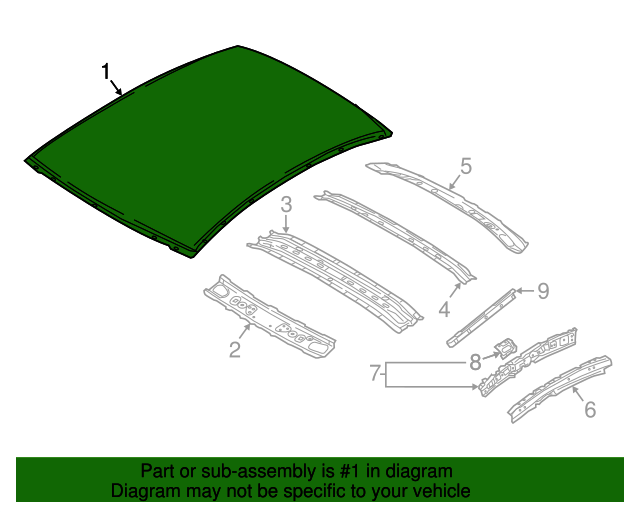 1
5
3
4
9
2
8
7
6

Part or sub-assembly is #1 in diagram
Diagram may not be specific to your vehicle