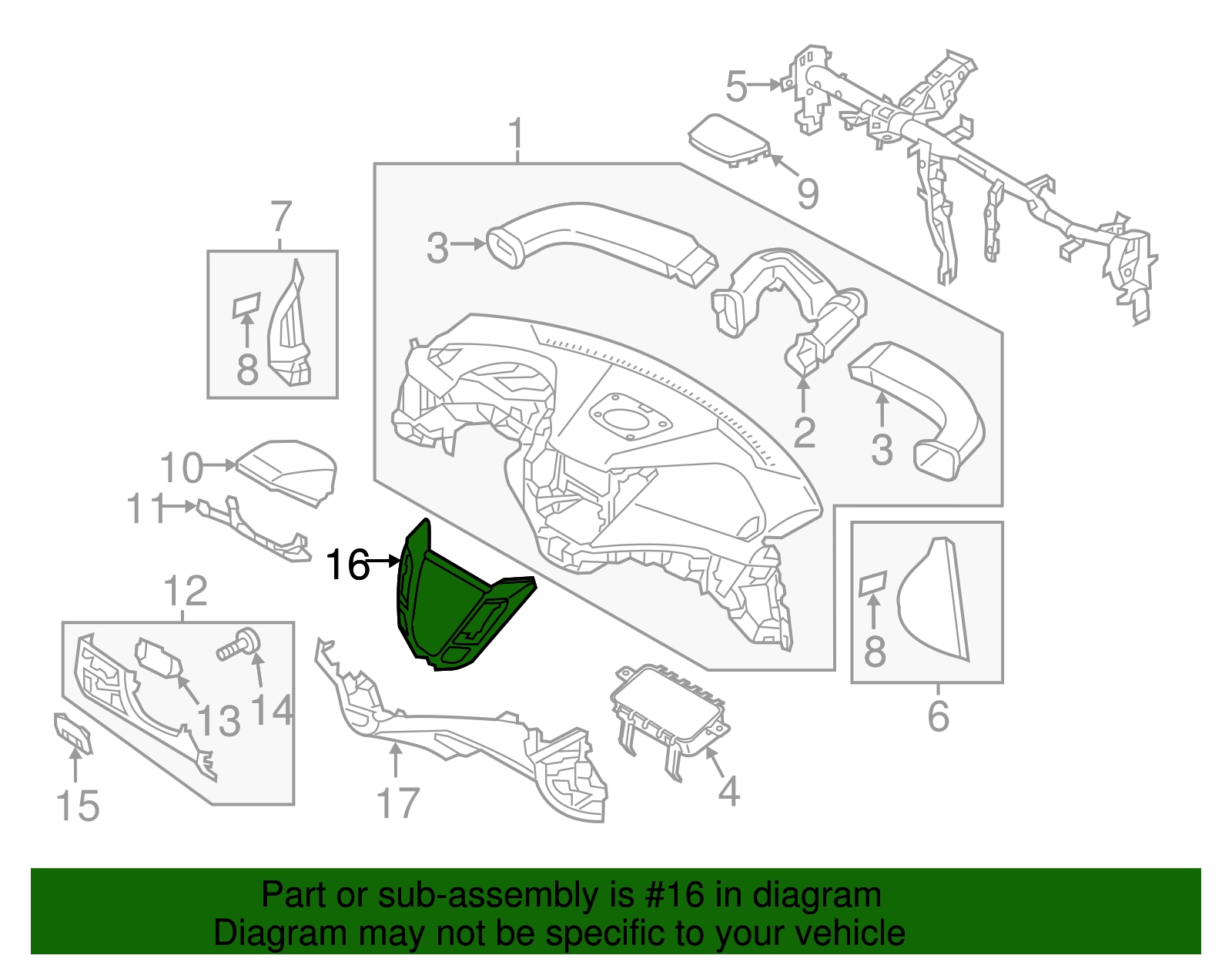 5
1
9
7
3
8
2
3
10
11
16
12
8
13
14
6
15
17
4

Part or sub-assembly is #16 in diagram
Diagram may not be specific to your vehicle