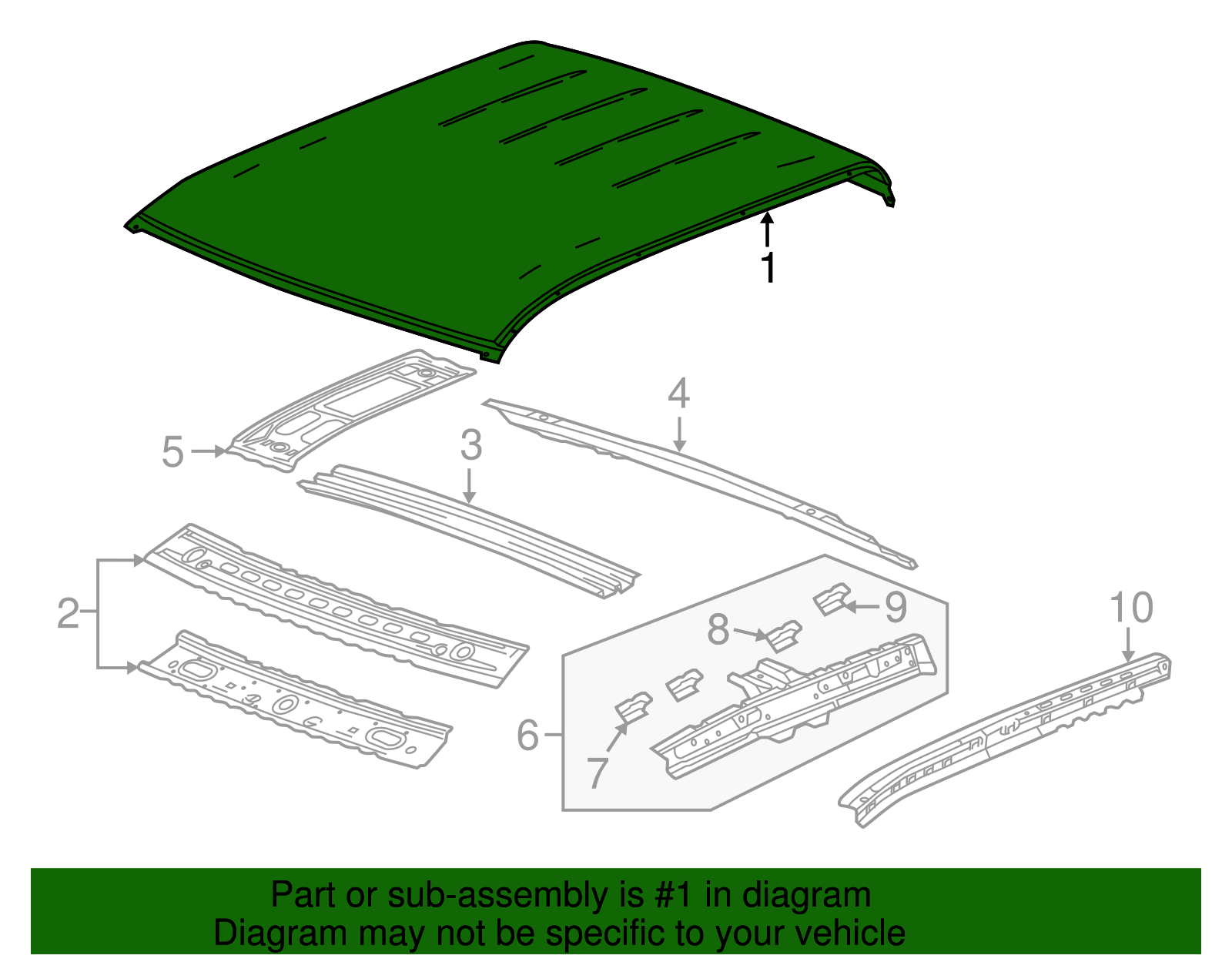 1
4
5
3
2
9
8
10
6
7

Part or sub-assembly is #1 in diagram
Diagram may not be specific to your vehicle