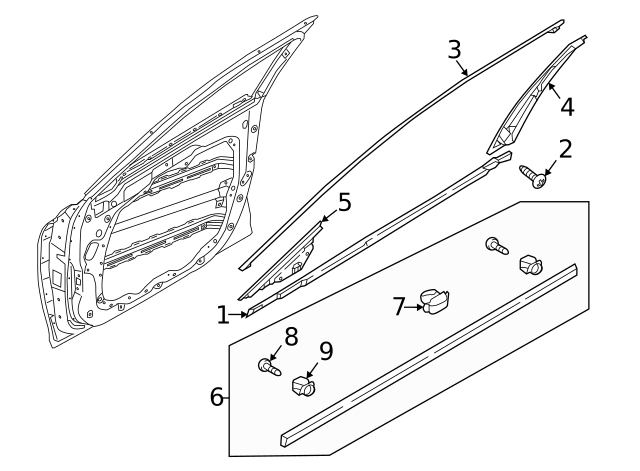 3
4
2
5
1
7
8
9
6